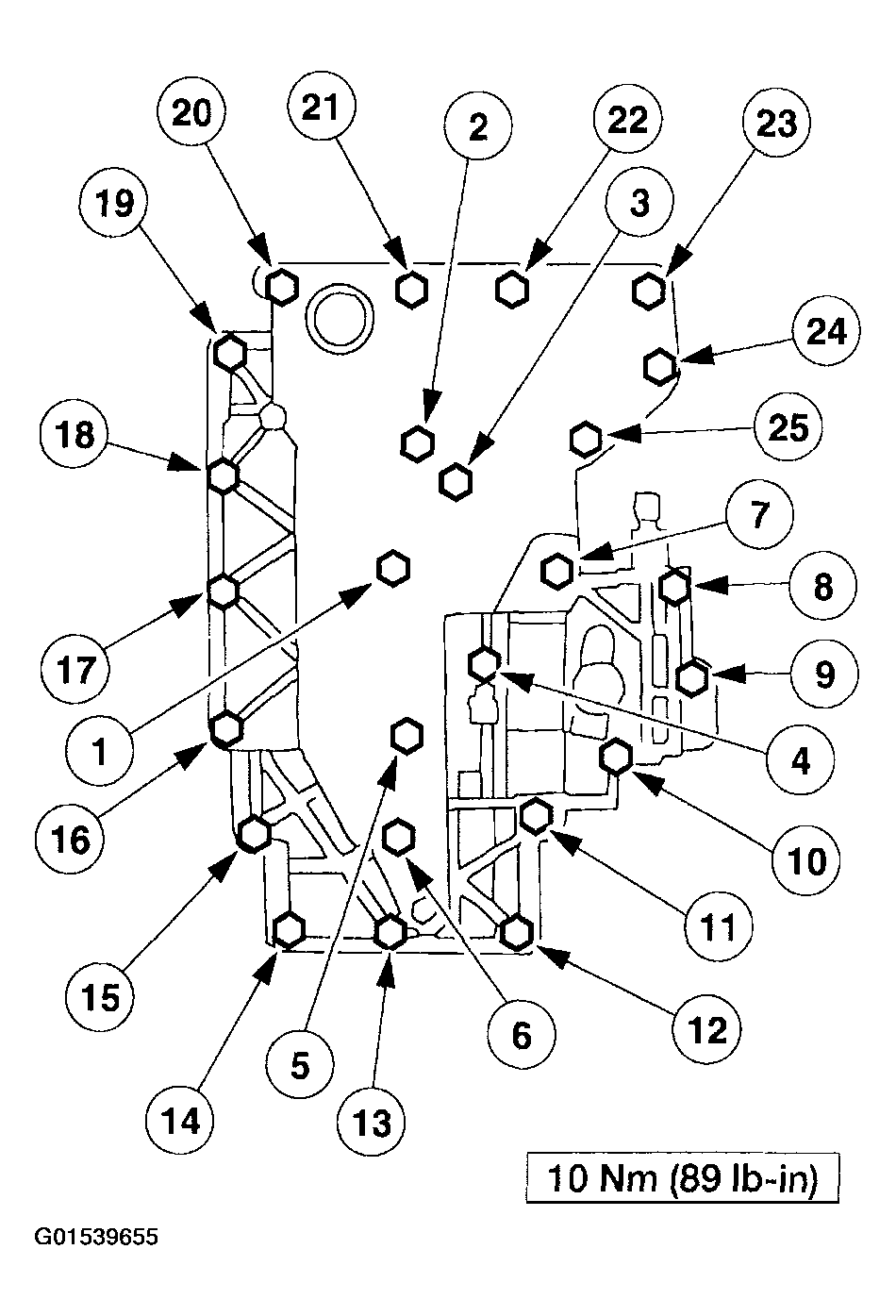 20
21
2
22
23
19
3
24
18
25
7
8
17
9
1
4
16
10
11
15
12
6
5
14
13
10 Nm (89 lb-in)
G01539655