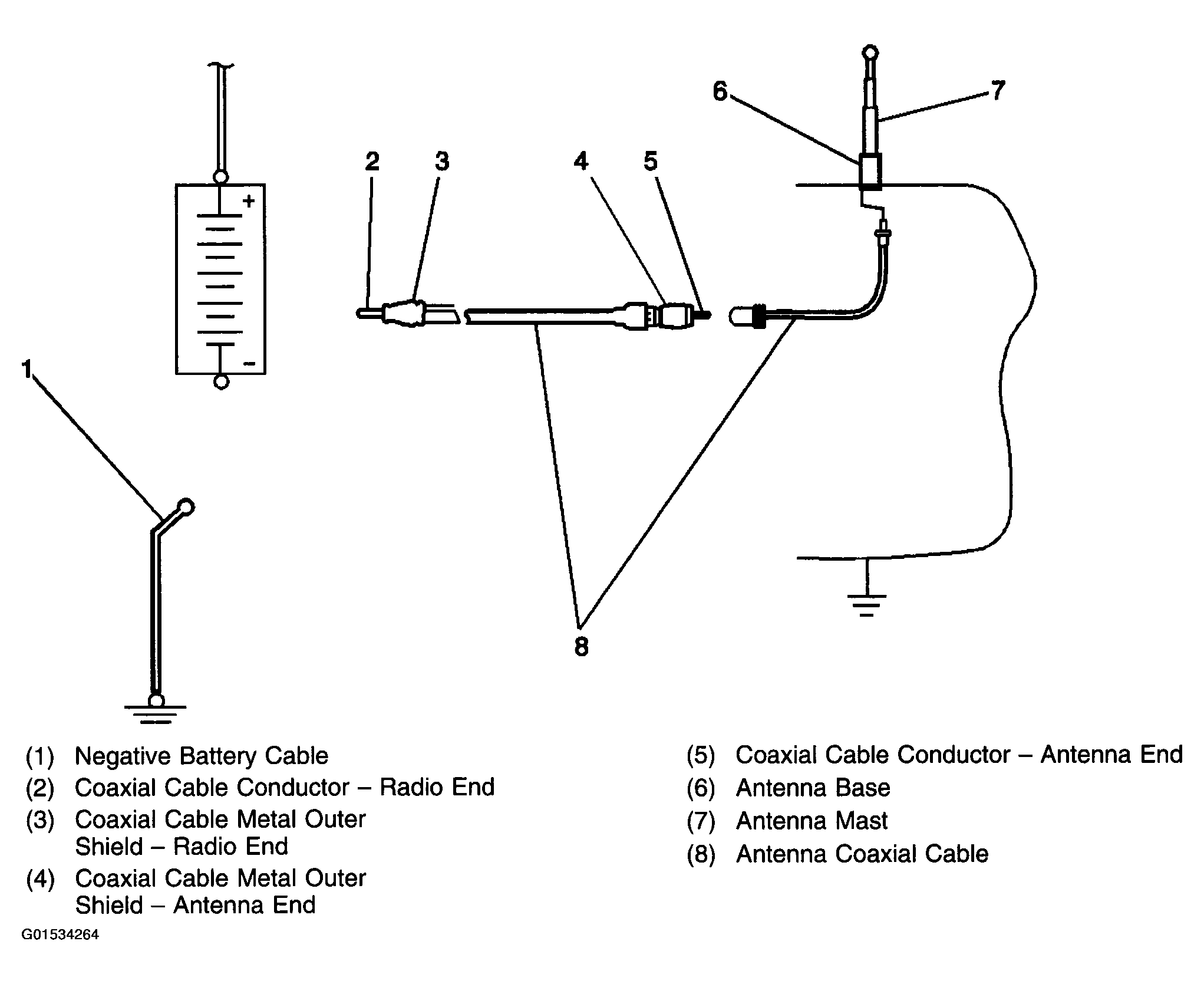 6
7
2
3
4
5
+
−
1
8

(1) Negative Battery Cable
(2) Coaxial Cable Conductor – Radio End
(3) Coaxial Cable Metal Outer Shield – Radio End
(4) Coaxial Cable Metal Outer Shield – Antenna End

(5) Coaxial Cable Conductor – Antenna End
(6) Antenna Base
(7) Antenna Mast
(8) Antenna Coaxial Cable

G01534264