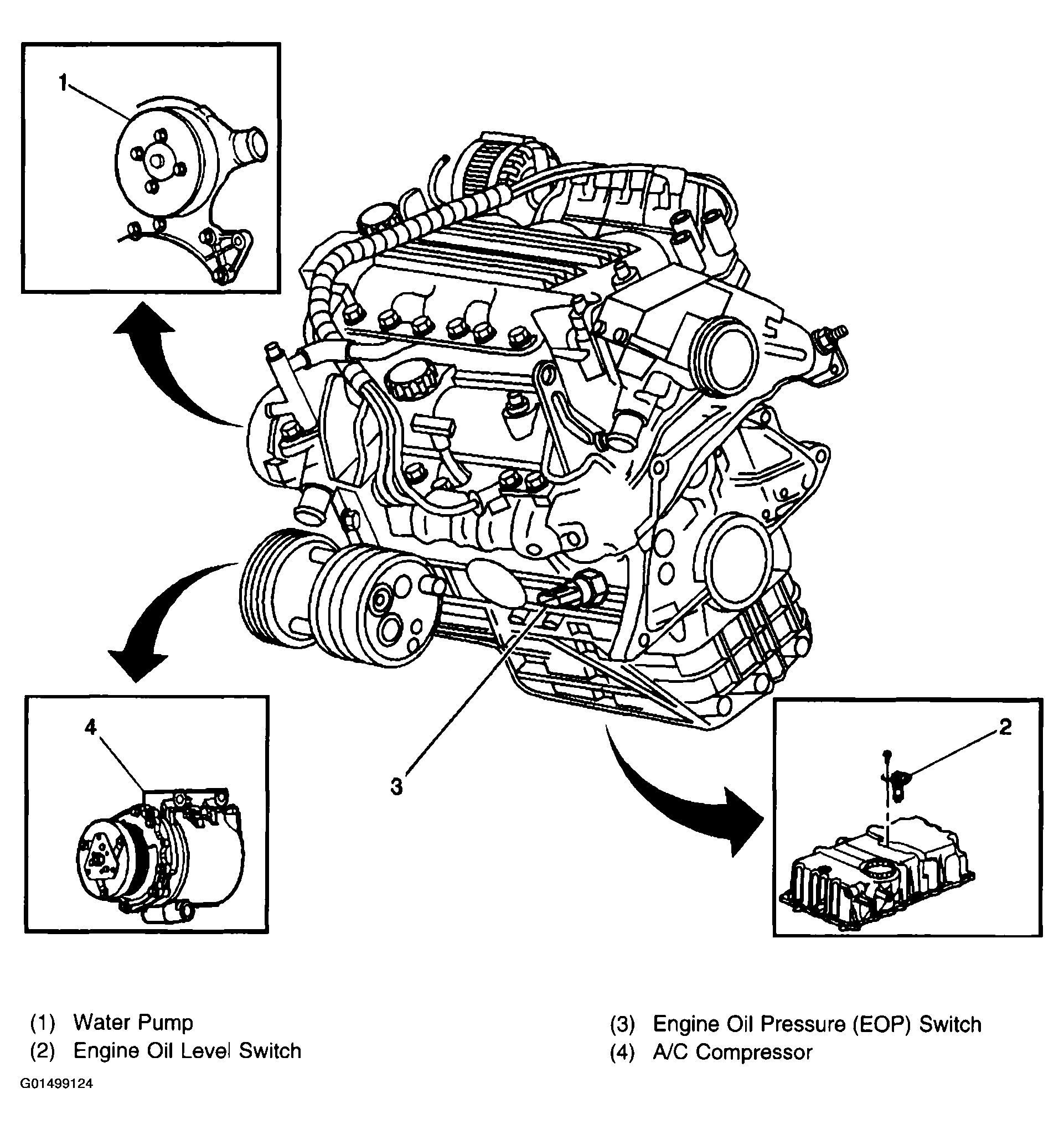 1

4

3

2

(1) Water Pump
(2) Engine Oil Level Switch

(3) Engine Oil Pressure (EOP) Switch
(4) A/C Compressor

G01499124