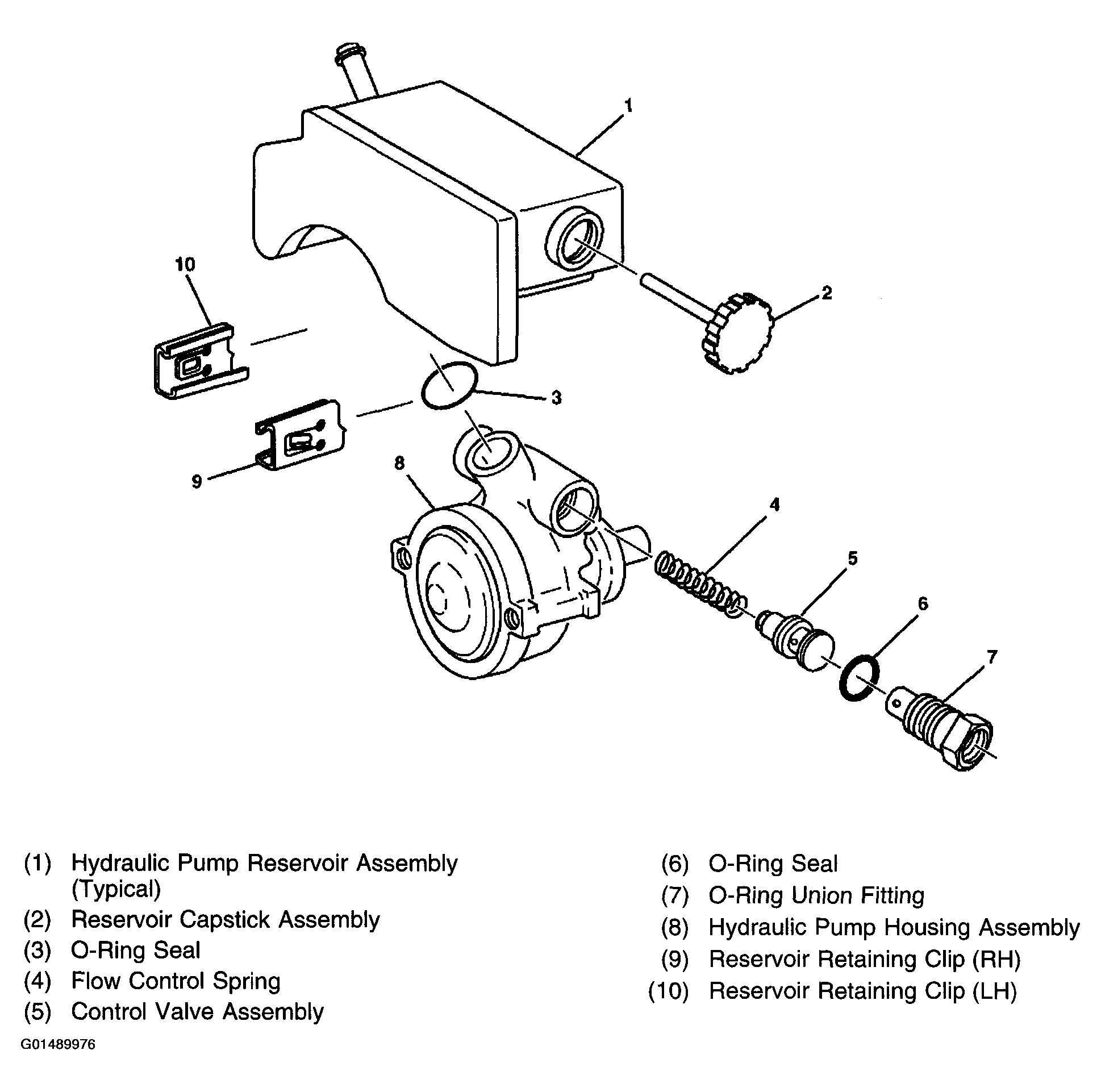 1

10

2

3

9

8

4

5

6

7

(1) Hydraulic Pump Reservoir Assembly (Typical)
(2) Reservoir Capstick Assembly
(3) O-Ring Seal
(4) Flow Control Spring
(5) Control Valve Assembly

(6) O-Ring Seal
(7) O-Ring Union Fitting
(8) Hydraulic Pump Housing Assembly
(9) Reservoir Retaining Clip (RH)
(10) Reservoir Retaining Clip (LH)

G01489976