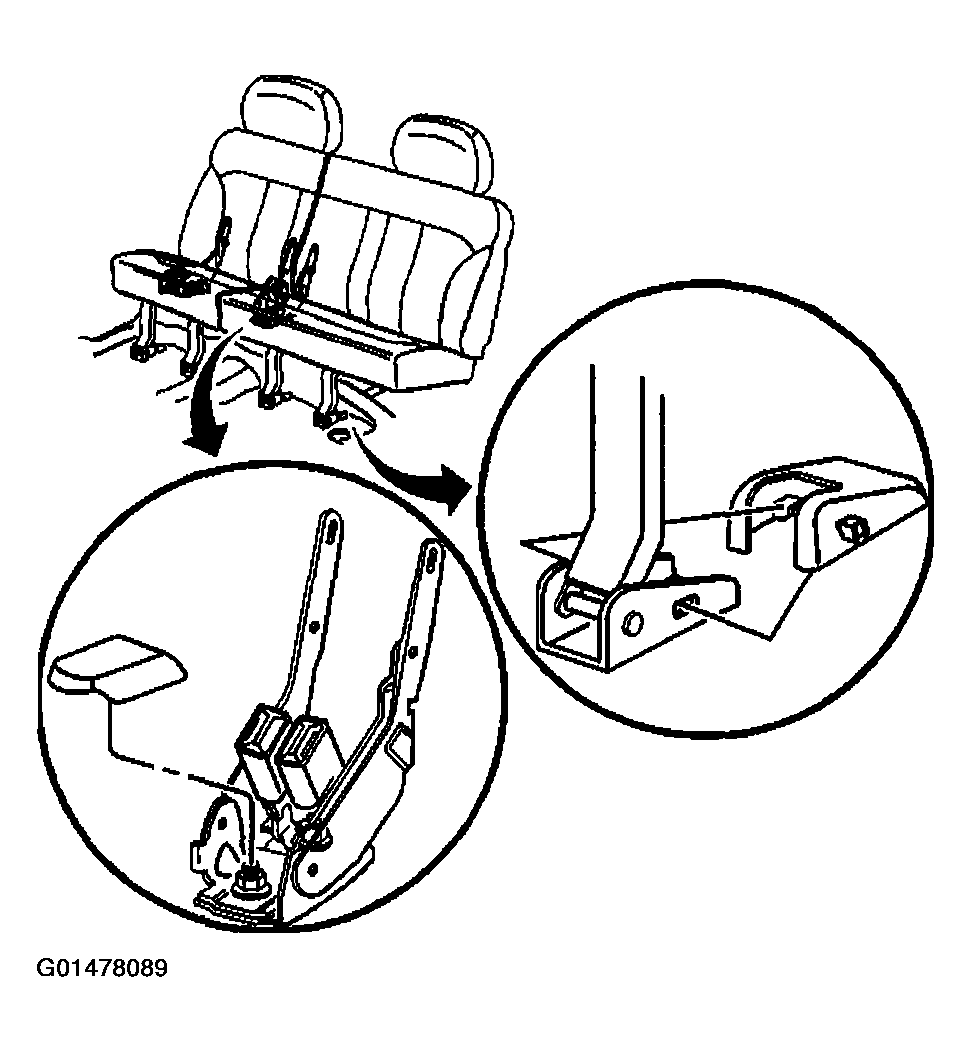 G01478089