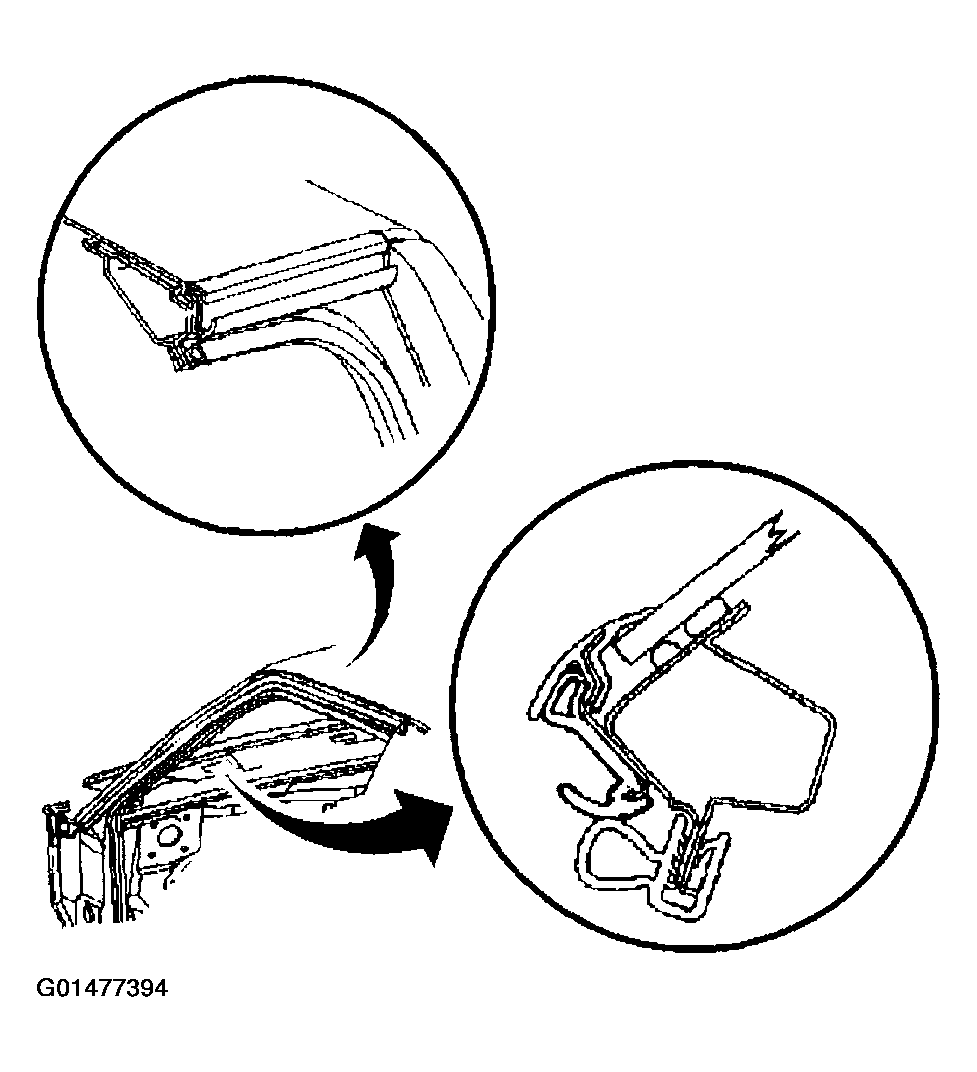 G01477394