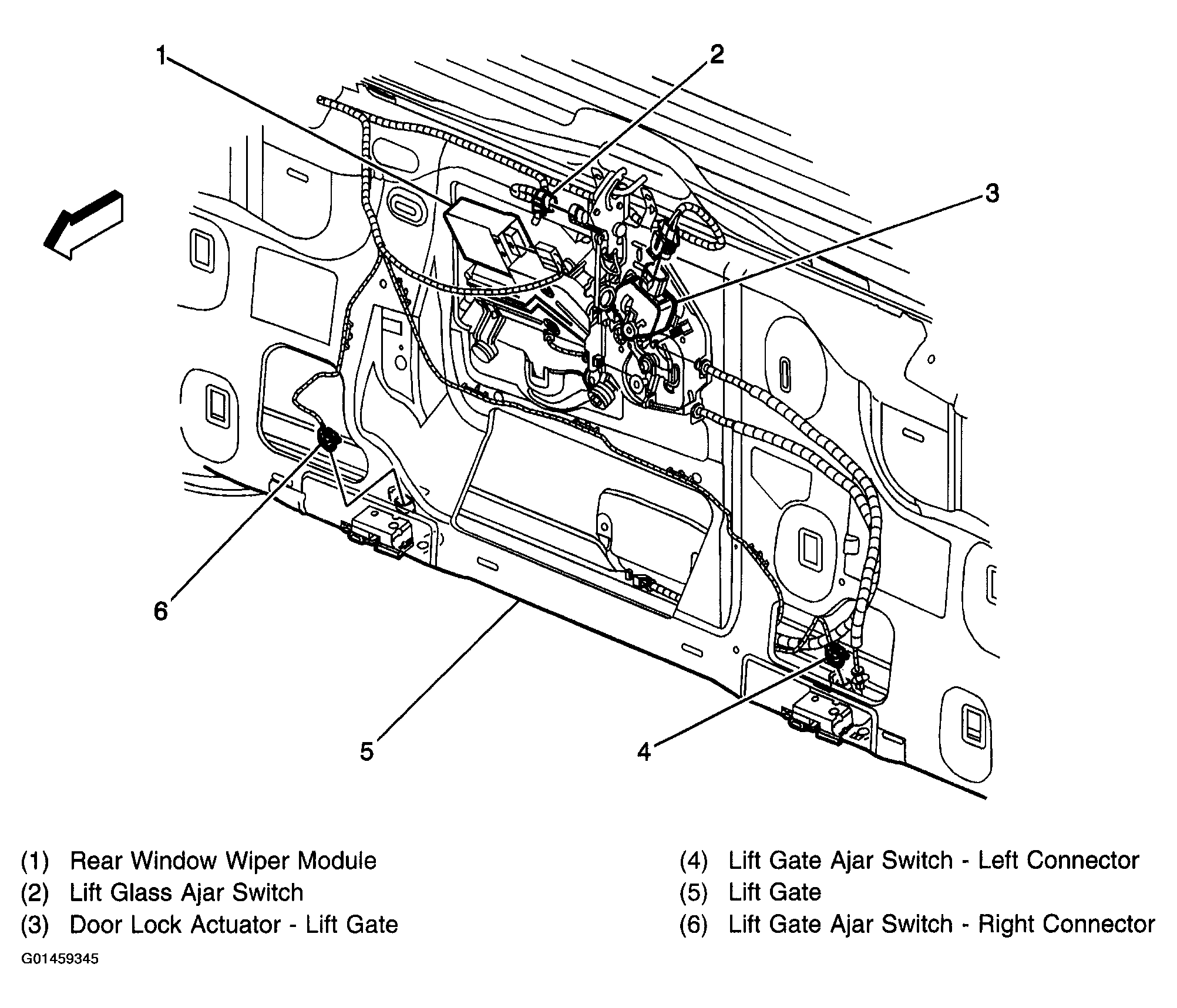 1
2
3
6
5
4

(1) Rear Window Wiper Module
(2) Lift Glass Ajar Switch
(3) Door Lock Actuator - Lift Gate

(4) Lift Gate Ajar Switch - Left Connector
(5) Lift Gate
(6) Lift Gate Ajar Switch - Right Connector

G01459345