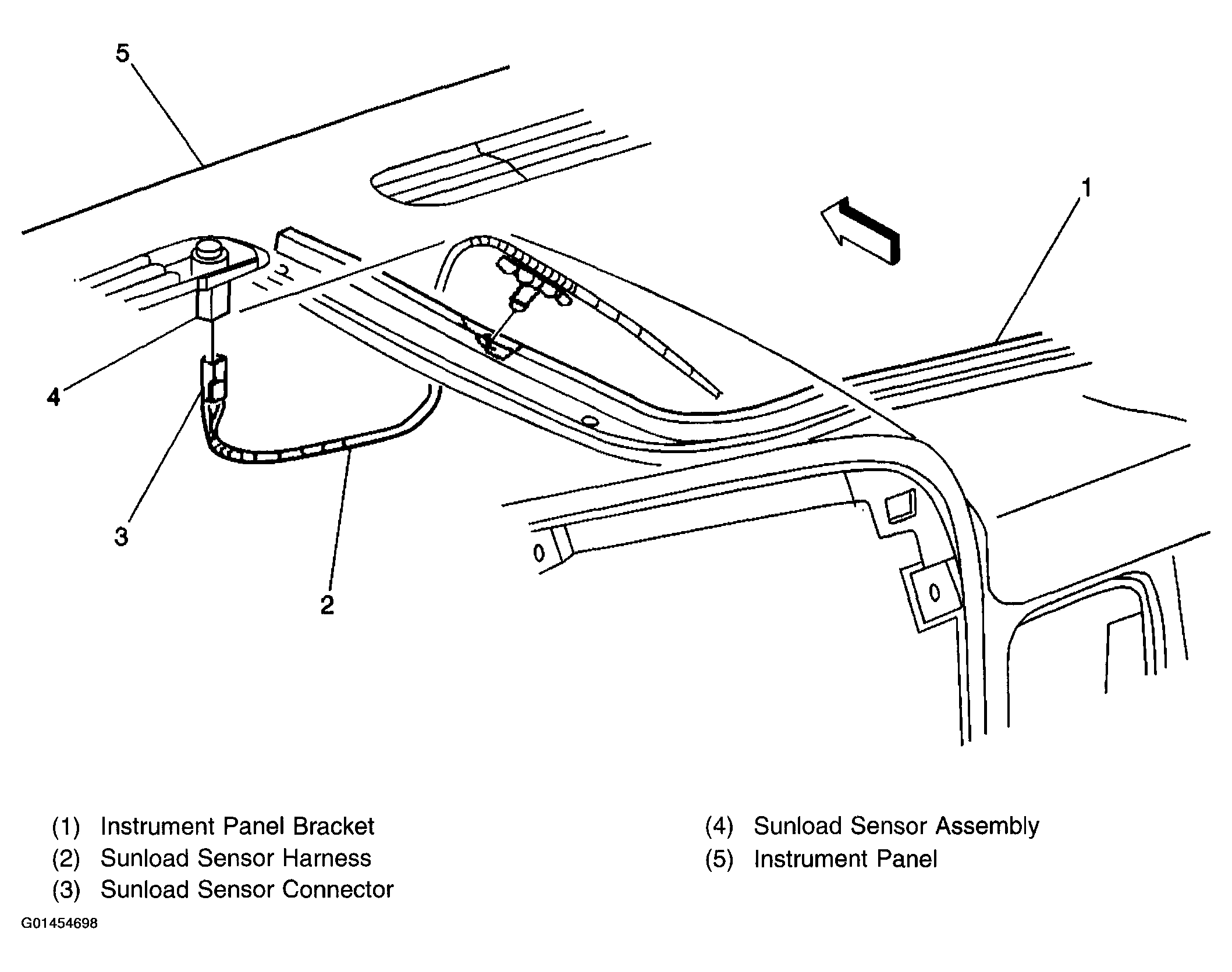 5

1

4

3

2

(1) Instrument Panel Bracket
(2) Sunload Sensor Harness
(3) Sunload Sensor Connector

(4) Sunload Sensor Assembly
(5) Instrument Panel

G01454698