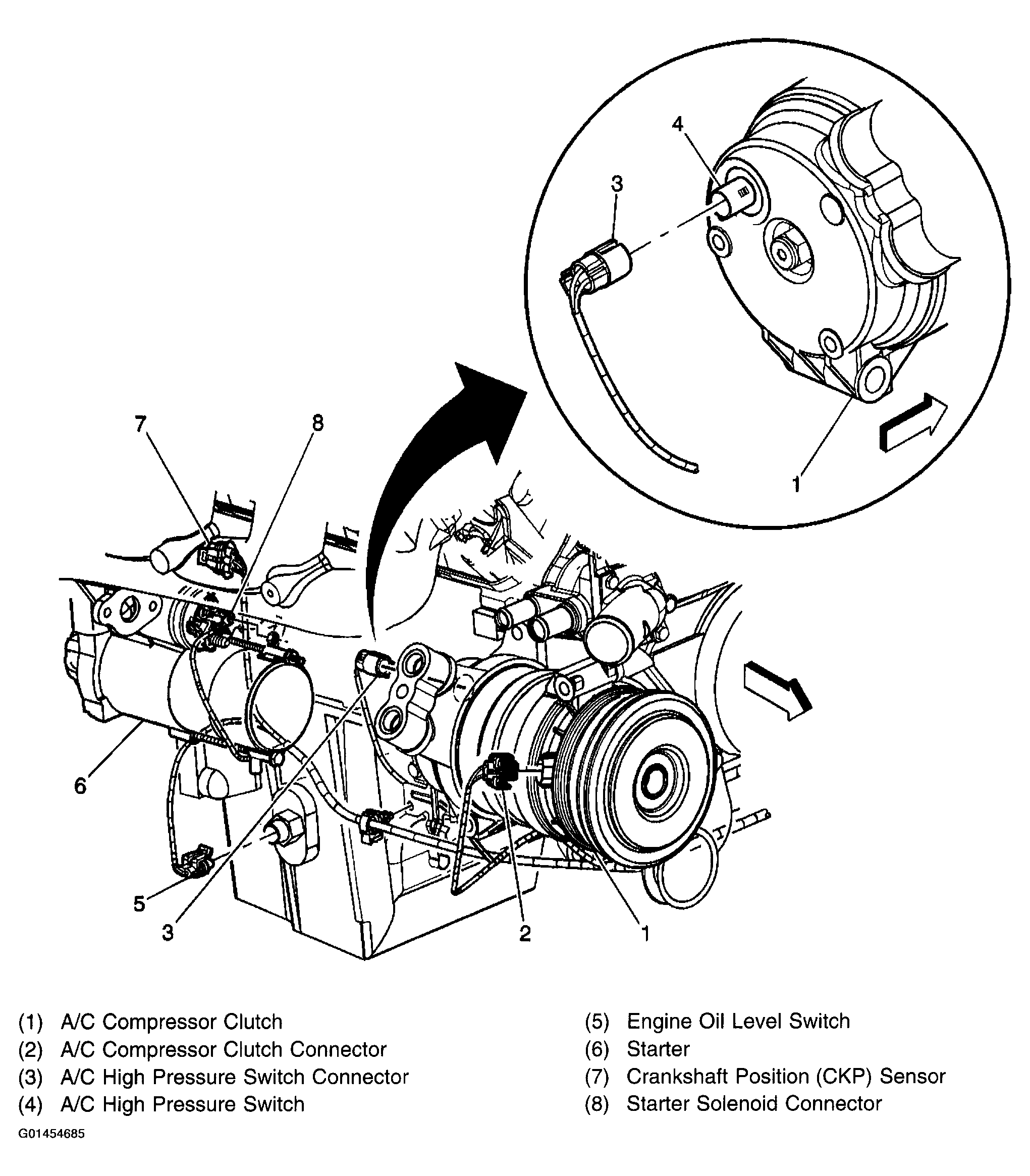 4
3
1
7
8
6
5
3
2
1

(1) A/C Compressor Clutch
(2) A/C Compressor Clutch Connector
(3) A/C High Pressure Switch Connector
(4) A/C High Pressure Switch

(5) Engine Oil Level Switch
(6) Starter
(7) Crankshaft Position (CKP) Sensor
(8) Starter Solenoid Connector

G01454685