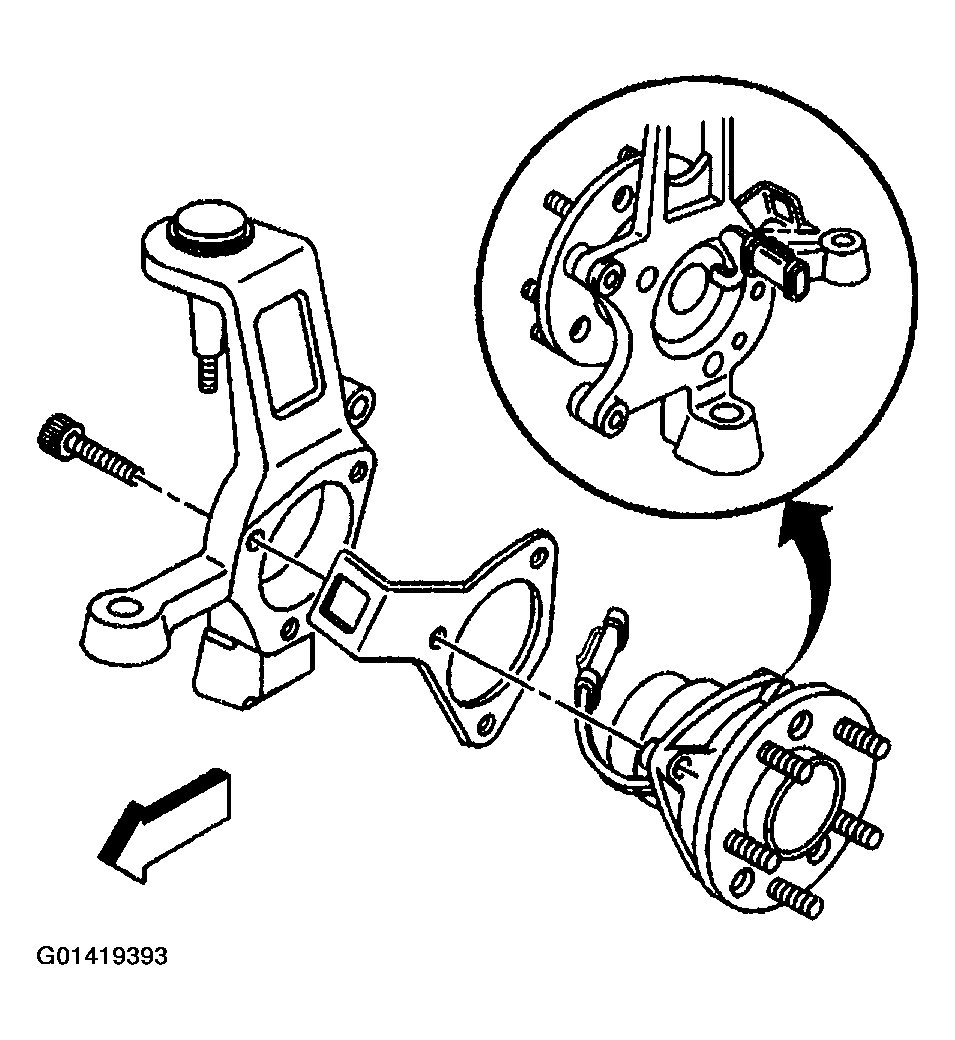 G01419393