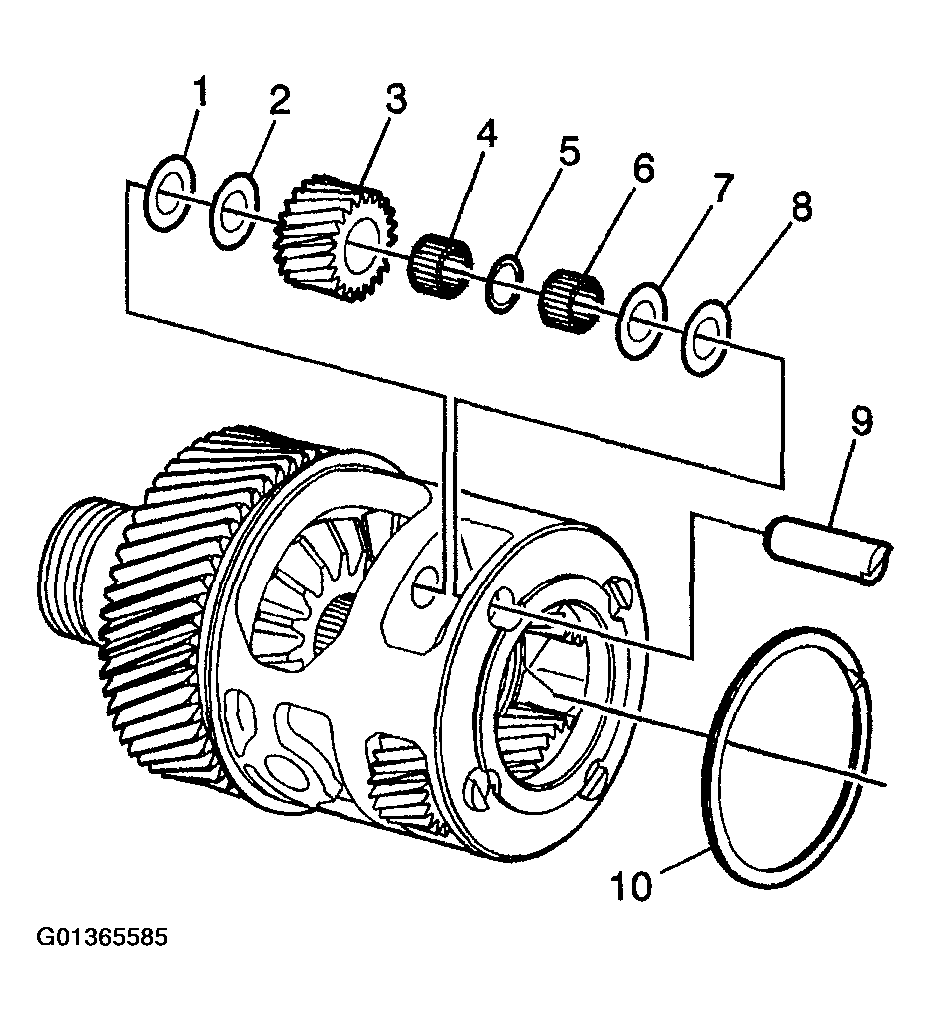 1
2
3
4
5
6
7
8
9
10
G01365585