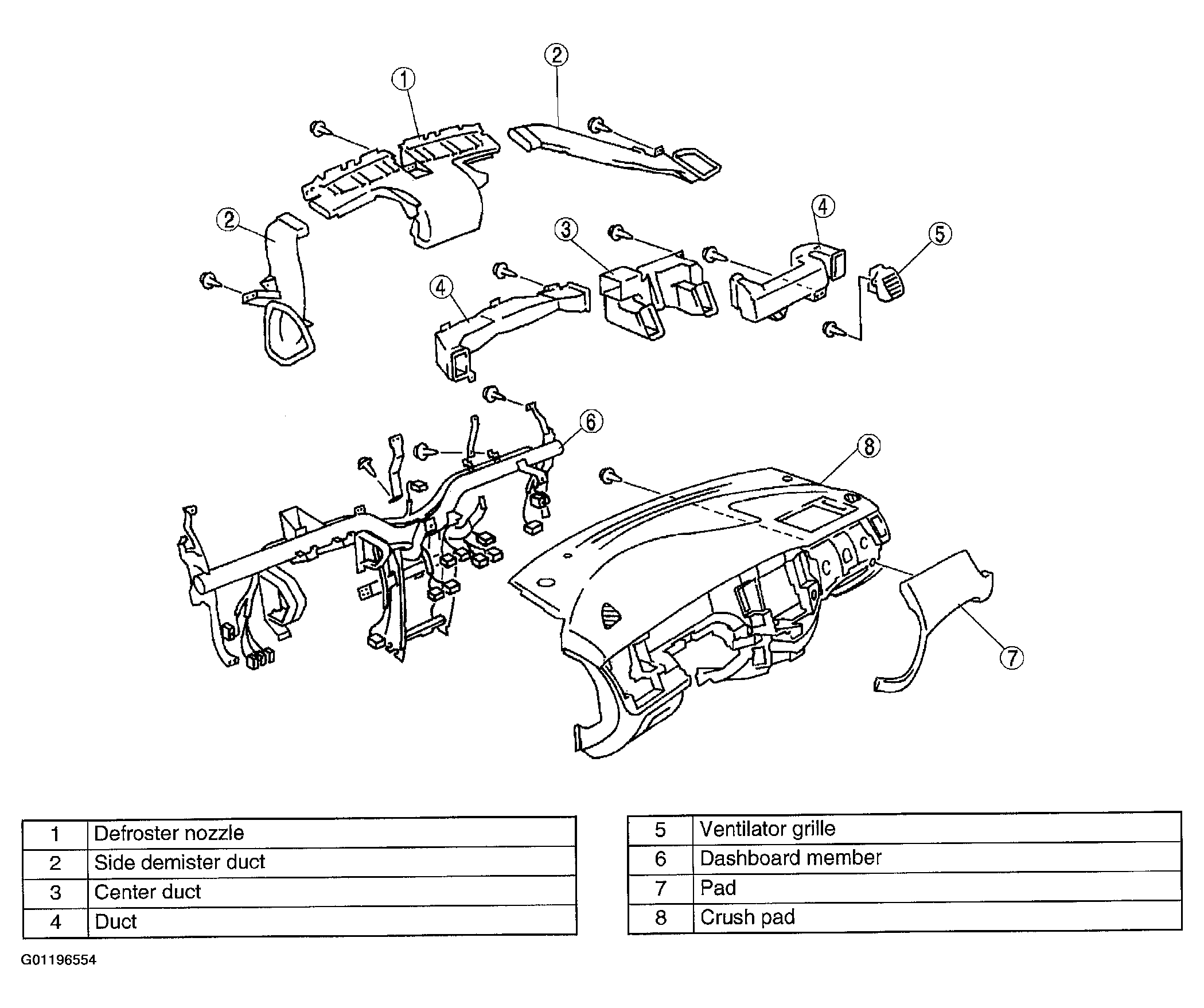 2

1

2

4

3

5

4

6

8

7

| 1 | Defroster nozzle |
|---|---|
| 2 | Side demister duct |
| 3 | Center duct |
| 4 | Duct |

| 5 | Ventilator grille |
|---|---|
| 6 | Dashboard member |
| 7 | Pad |
| 8 | Crush pad |

G01196554