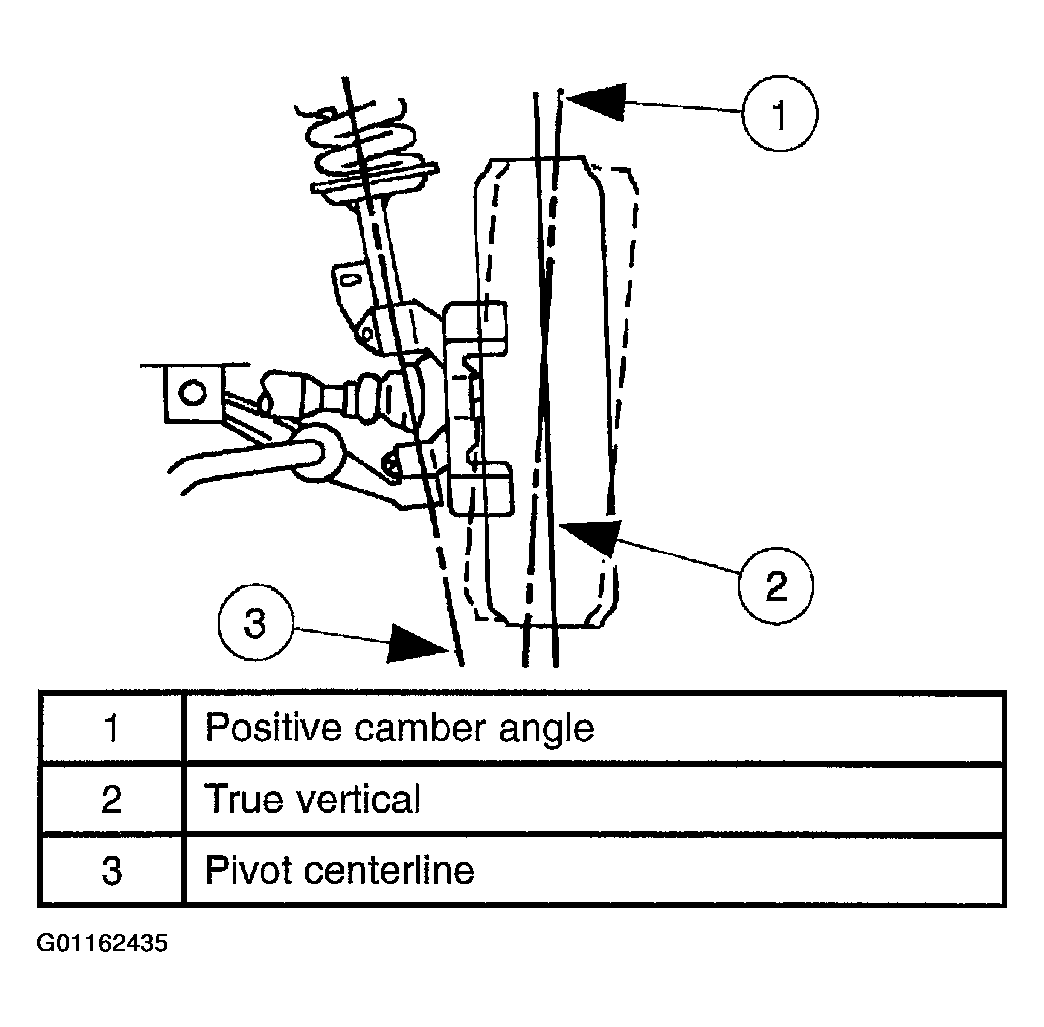 1

2

3

| 1 | Positive camber angle |
|---|---|
| 2 | True vertical |
| 3 | Pivot centerline |

G01162435