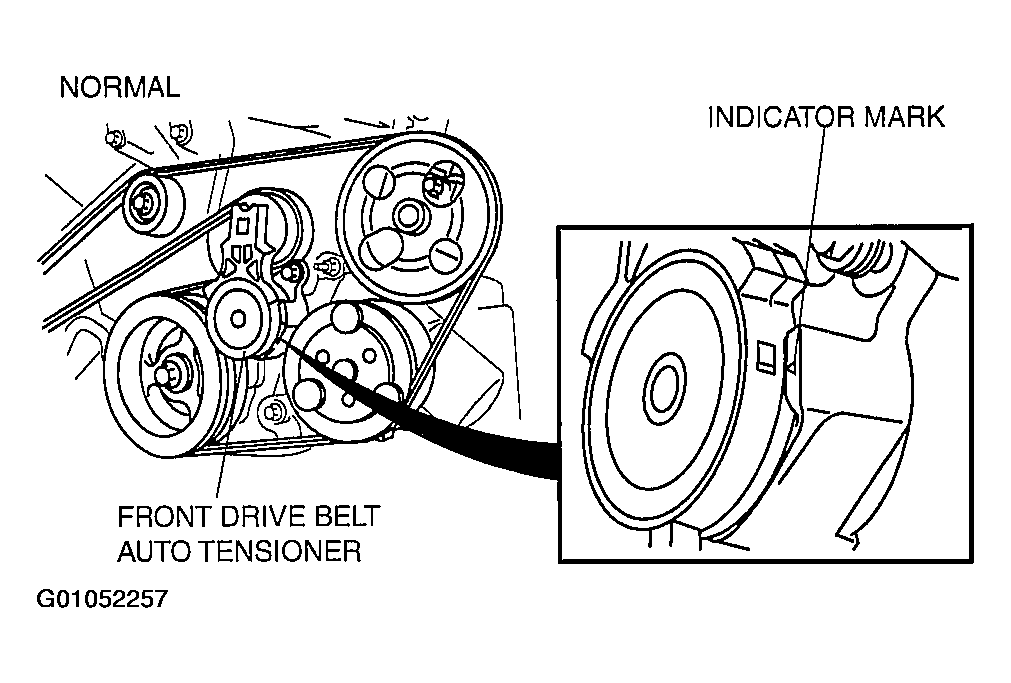 NORMAL

INDICATOR MARK

FRONT DRIVE BELT AUTO TENSIONER

G01052257