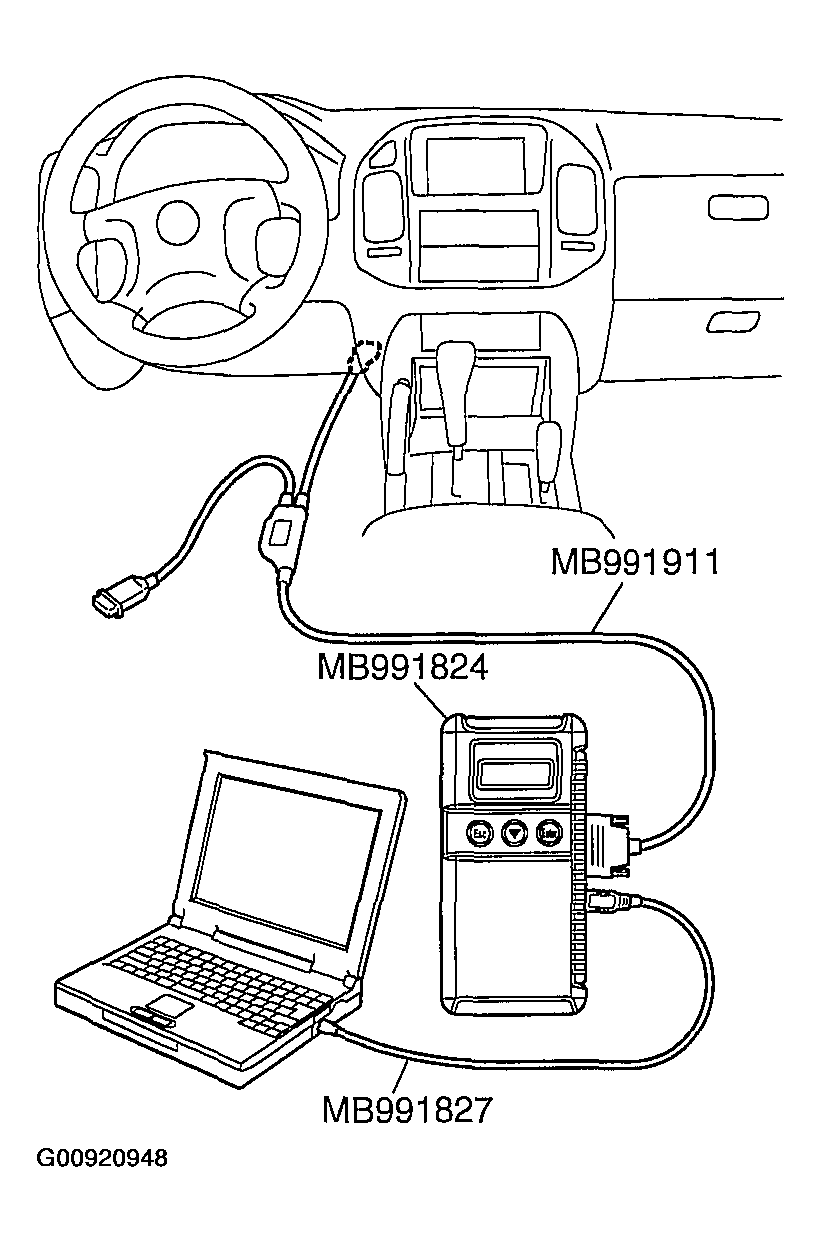 MB991911
MB991824
Esc
Enter
MB991827
G00920948