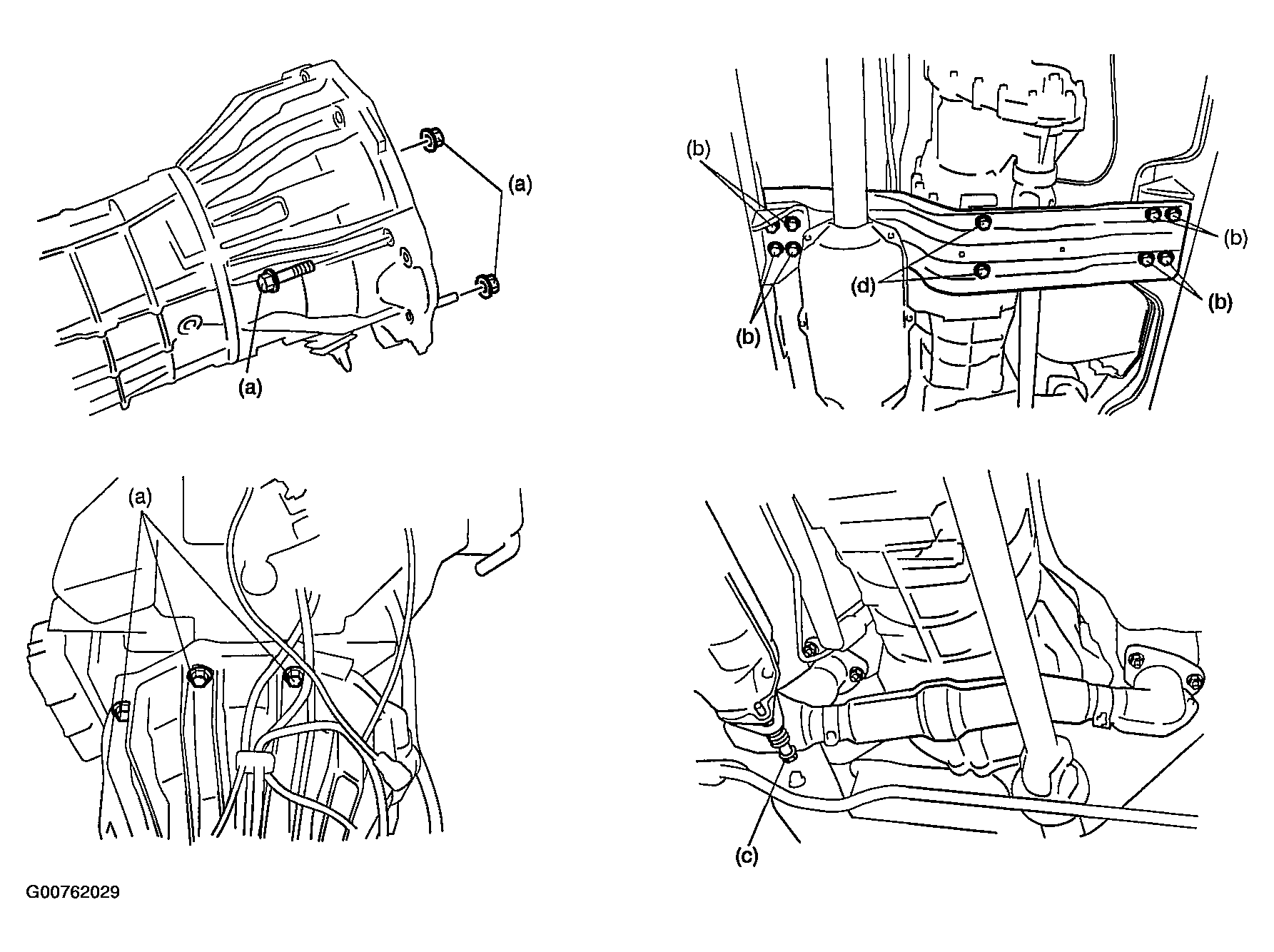 (a)
(a)
(b)
(b)
(d)
(b)
(b)
(a)
(c)
G00762029