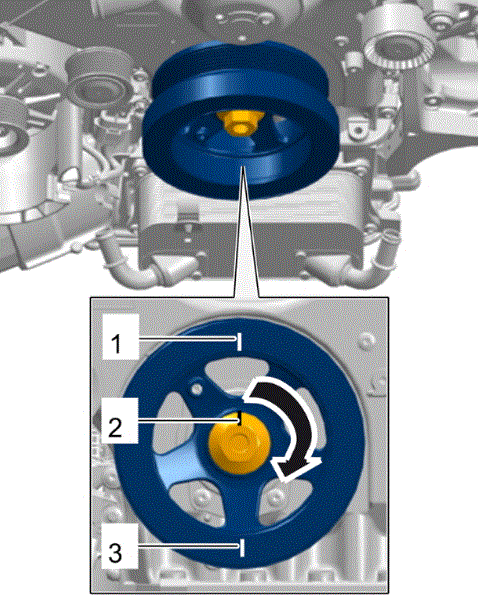 1

2

3