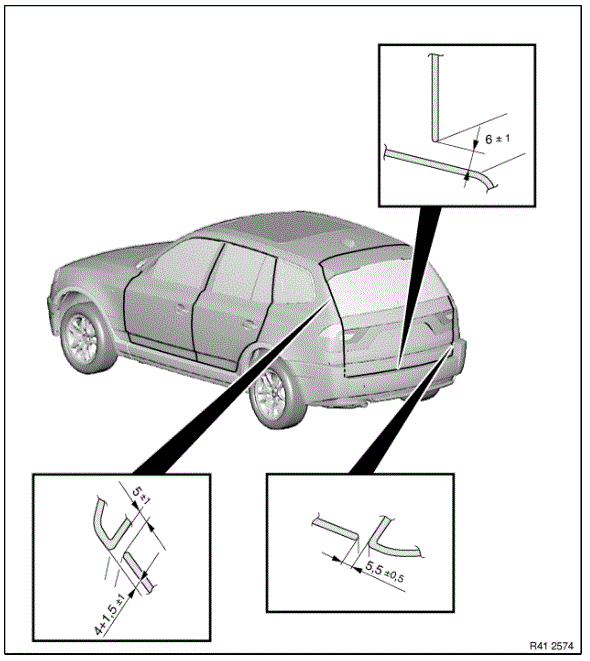 6 ± 1

5 ±1

4+1,5 ±1

5,5 ±0,5

R41 2574