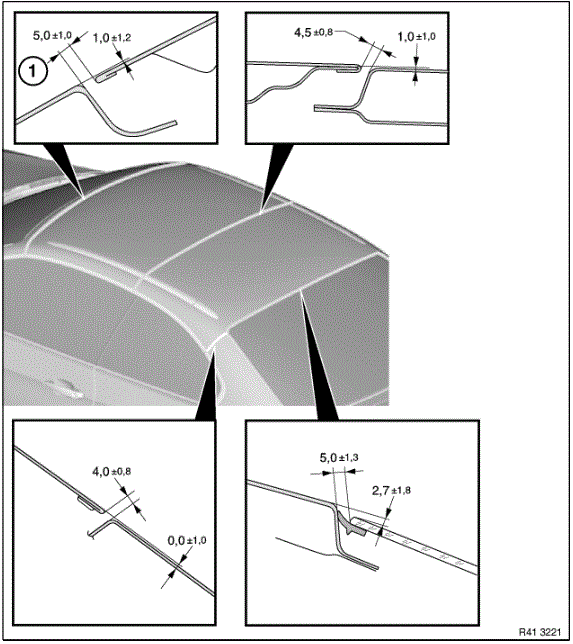 5,0 ±1,0
1,0 ±1,2
1
4,5 ±0,8
1,0 ±1,0
4,0 ±0,8
0,0 ±1,0
5,0 ±1,3
2,7 ±1,8
R41 3221