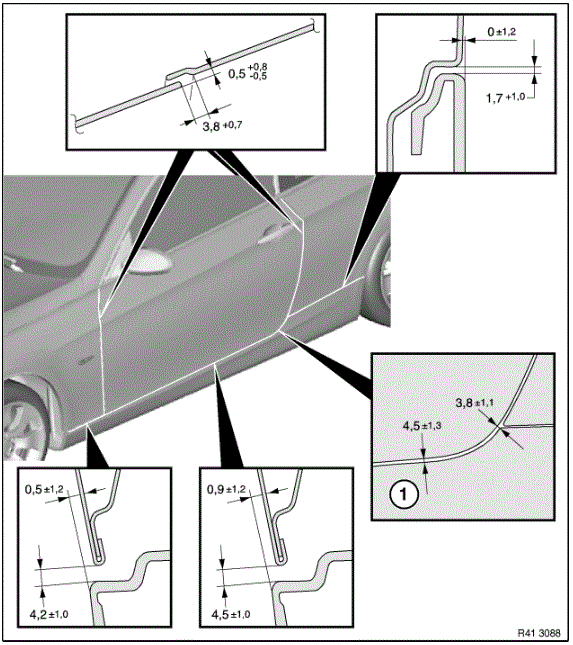 $0,5^{+0,8}_{-0,5}$

$3,8^{+0,7}$

$0 \pm 1,2$

$1,7^{+1,0}$

$3,8 \pm 1,1$

$4,5 \pm 1,3$

1

$0,5 \pm 1,2$

$4,2 \pm 1,0$

$0,9 \pm 1,2$

$4,5 \pm 1,0$

R41 3088