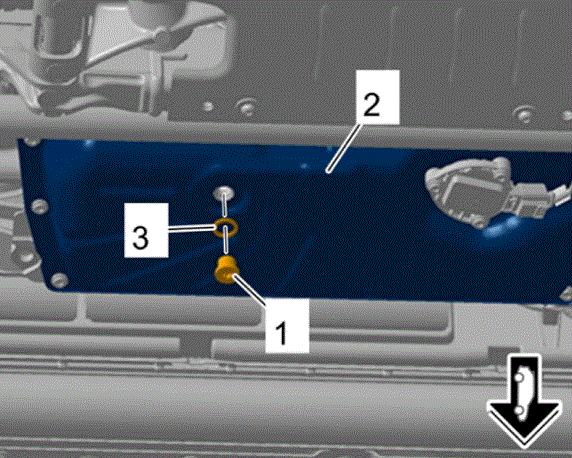 2
3
1