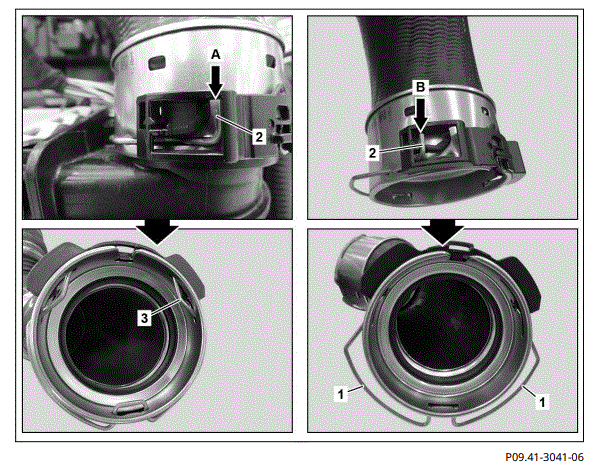 A
2
B
2
3
1
1
P09.41-3041-06