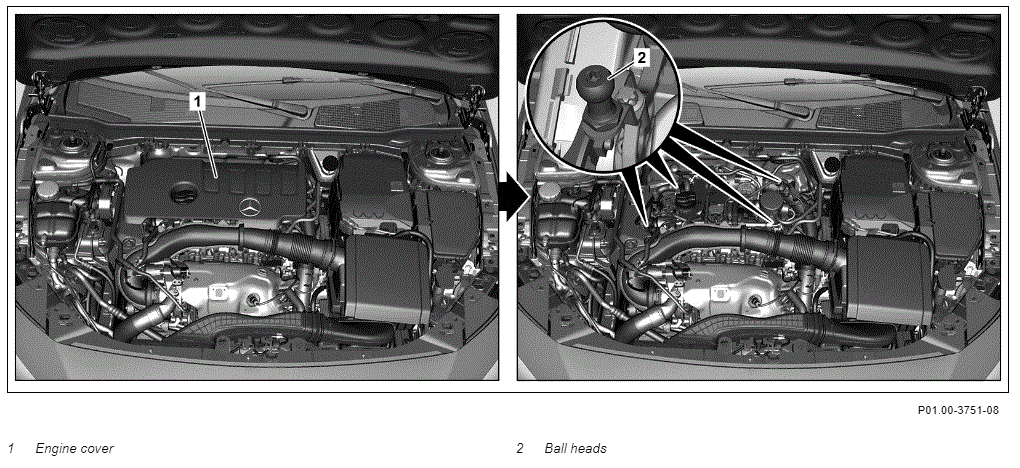 1

2

P01.00-3751-08

1 Engine cover

2 Ball heads