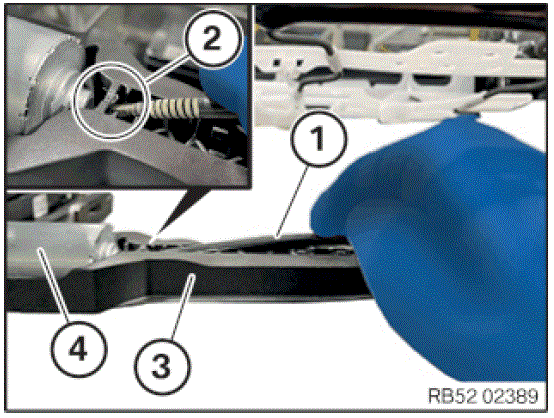 2

1

4

3

RB52 02389