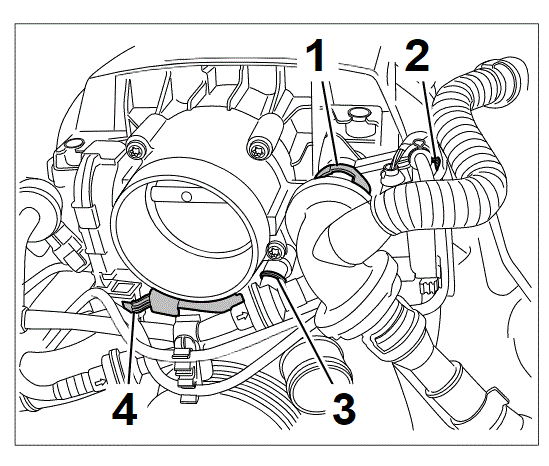 1
2
4
3