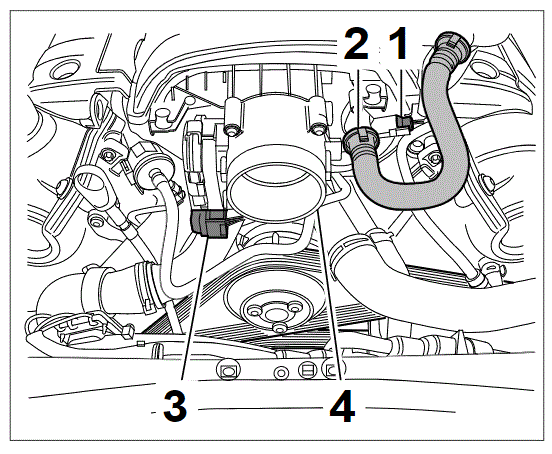 2
1
3
4