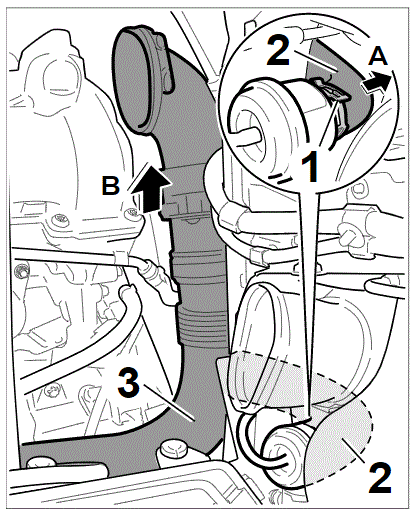 2
A
1
B
3
2