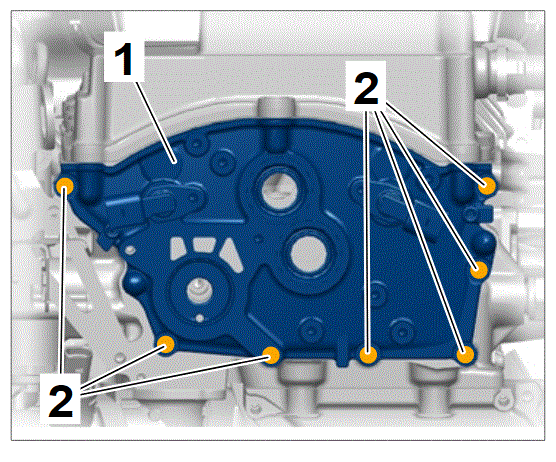 1
2
2