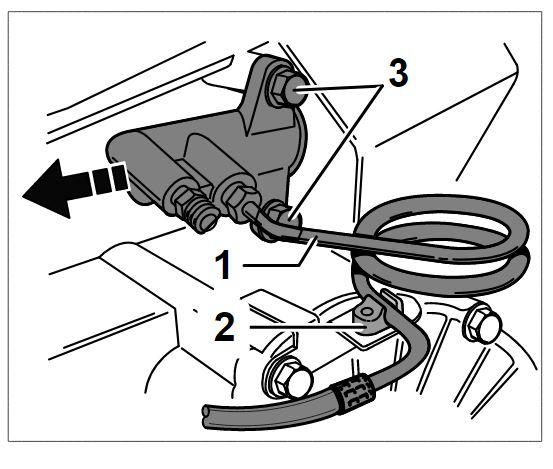 3

1

2