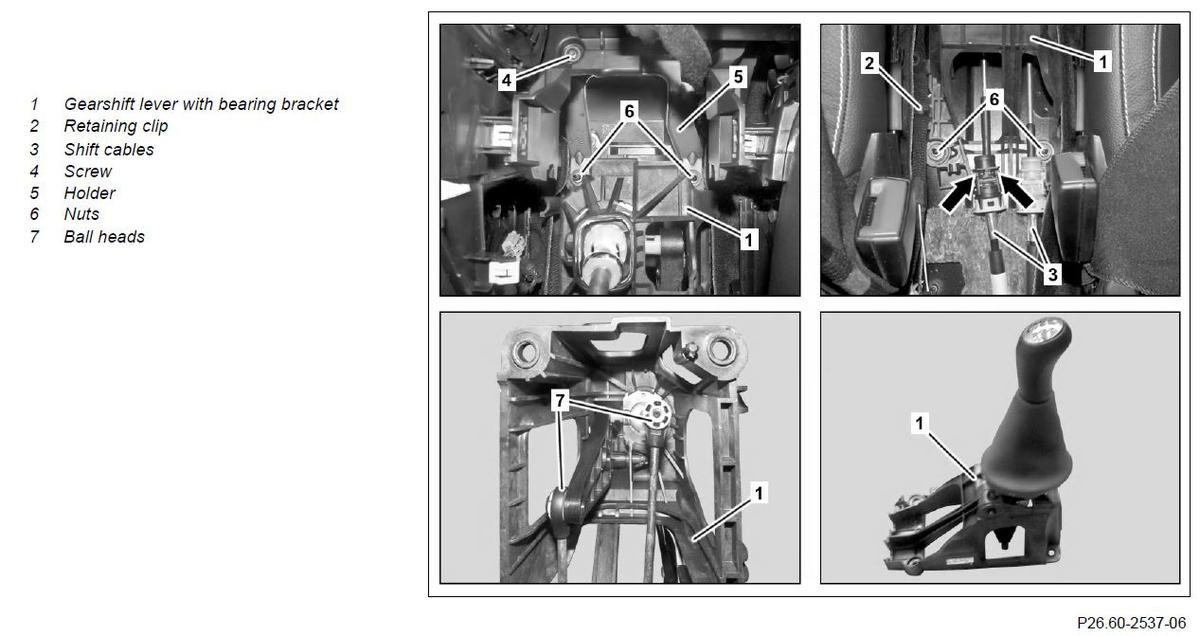 1 Gearshift lever with bearing bracket
2 Retaining clip
3 Shift cables
4 Screw
5 Holder
6 Nuts
7 Ball heads

4
5
6
1

2
1
6
3

7
1

1

P26.60-2537-06