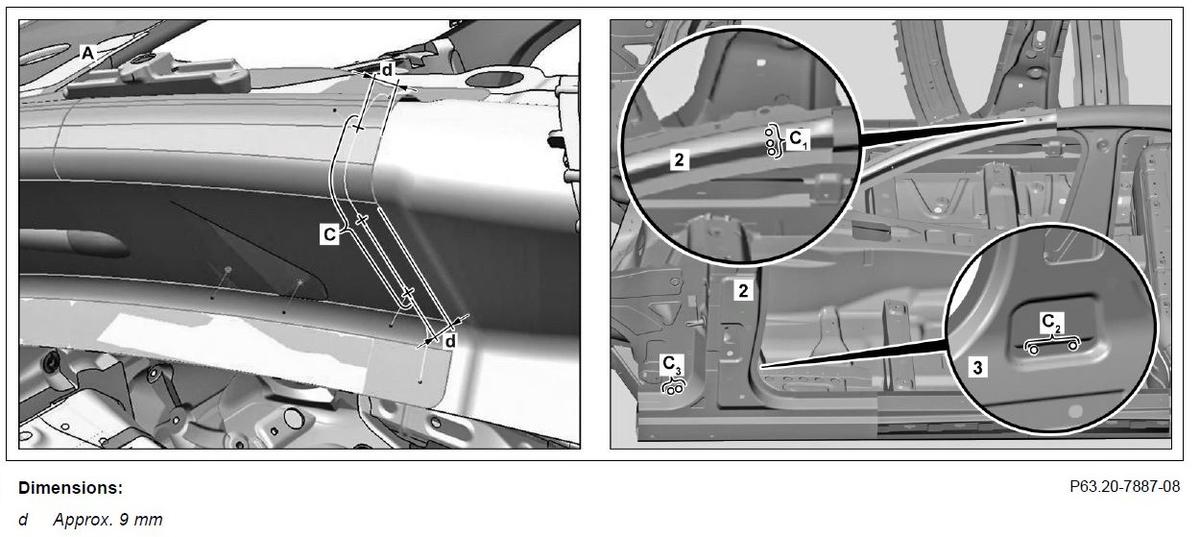 A
d
C
d

2
$C_1$
2
$C_3$
$C_2$
3

Dimensions:

P63.20-7887-08

d Approx. 9 mm