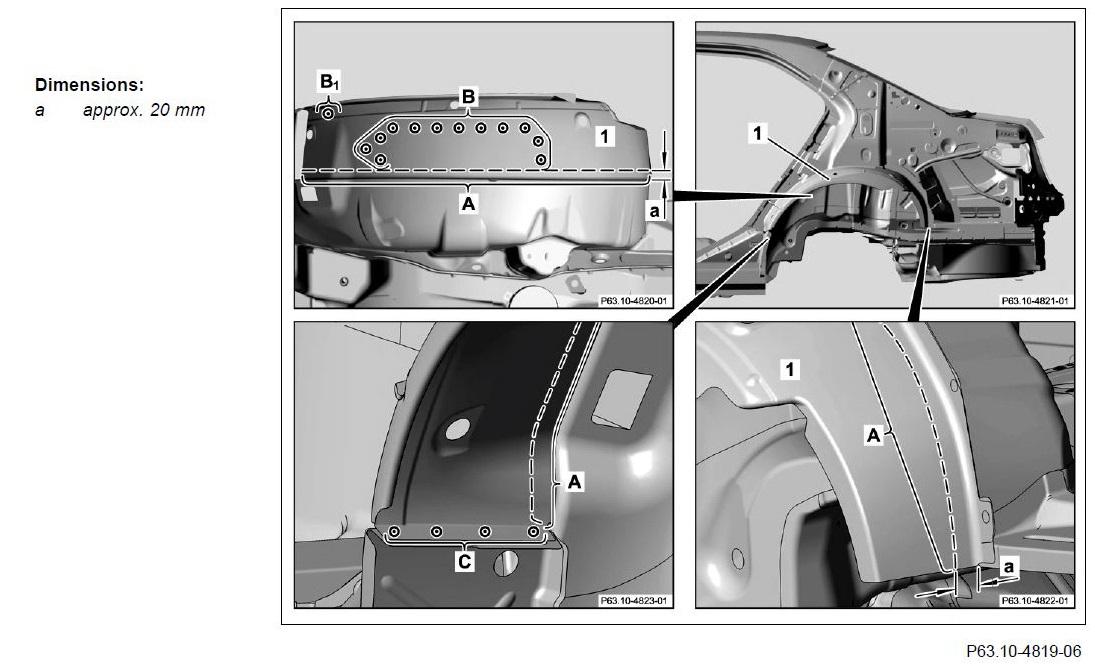 Dimensions:
a approx. 20 mm

$B_1$
B
1
A
a
P63.10-4820-01

1
P63.10-4821-01

A
C
P63.10-4823-01

1
A
a
P63.10-4822-01

P63.10-4819-06