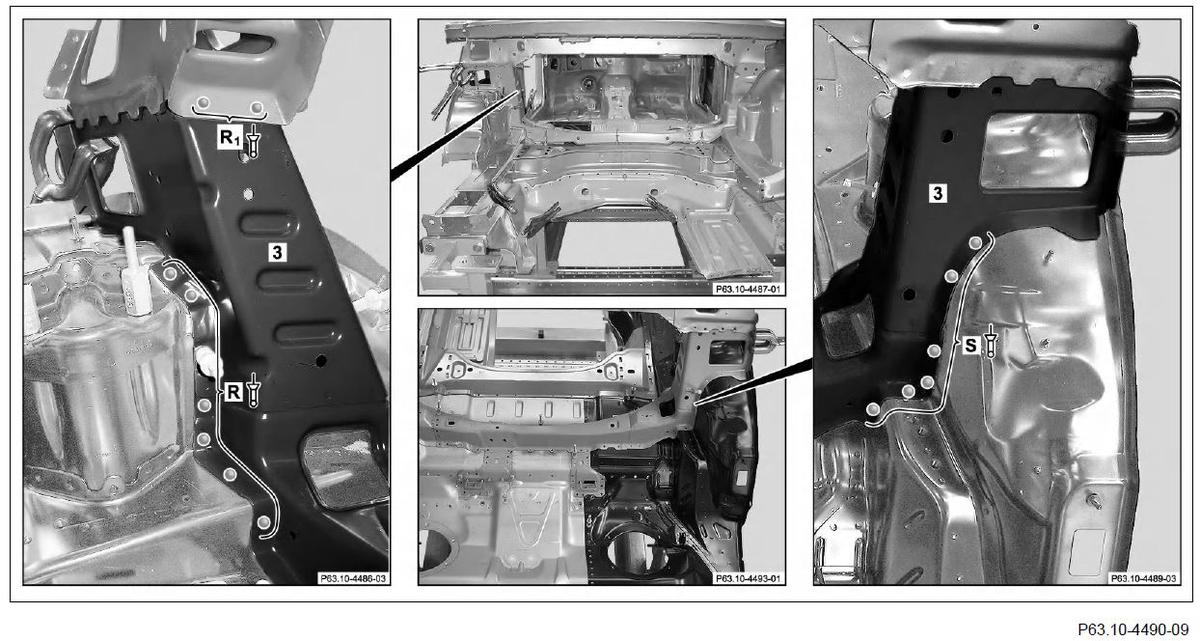 $R_1$

3

R

P63.10-4486-03

P63.10-4487-01

P63.10-4493-01

3

S

P63.10-4489-03

P63.10-4490-09