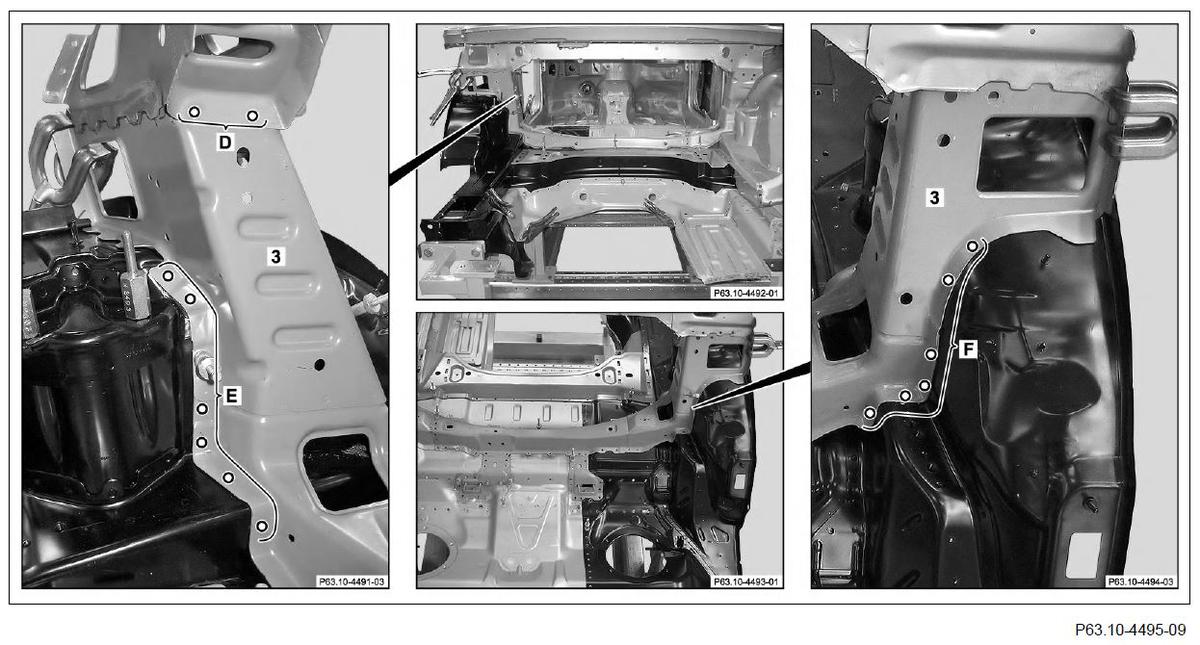 D

3

E

P63.10-4491-03

P63.10-4492-01

P63.10-4493-01

3

F

P63.10-4494-03

P63.10-4495-09