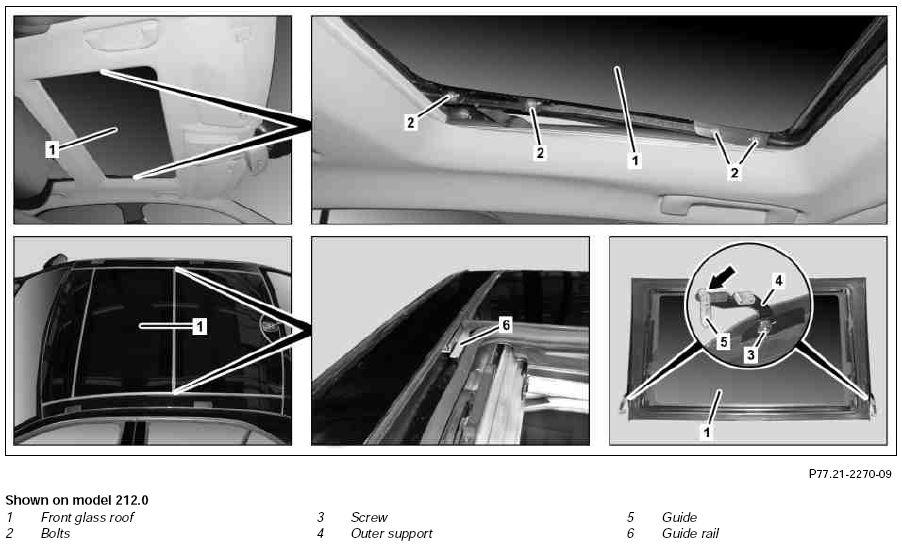 1

2

2

1

2

1

6

4

5

3

1

P77.21-2270-09

Shown on model 212.0

1 Front glass roof
2 Bolts

3 Screw
4 Outer support

5 Guide
6 Guide rail