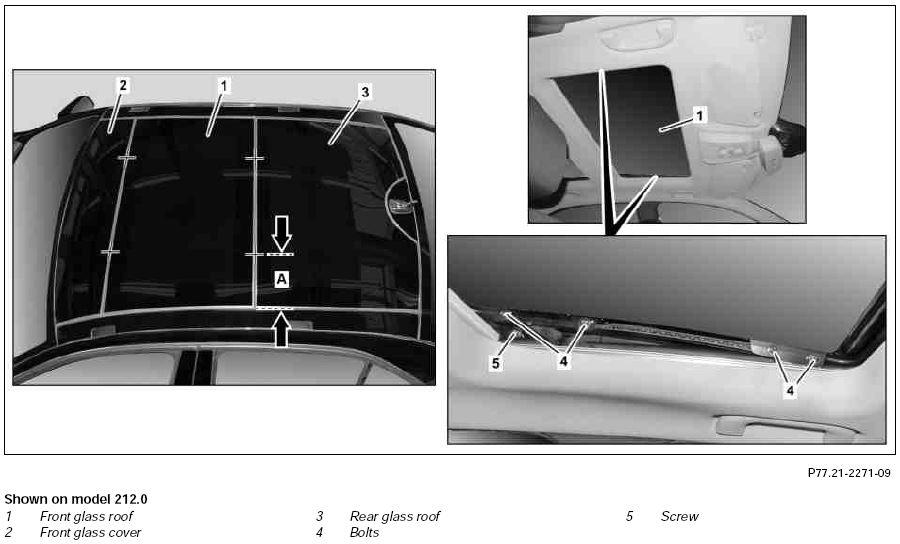 2
1
3
A
1
5
4
4

P77.21-2271-09

Shown on model 212.0
1 Front glass roof
2 Front glass cover
3 Rear glass roof
4 Bolts
5 Screw