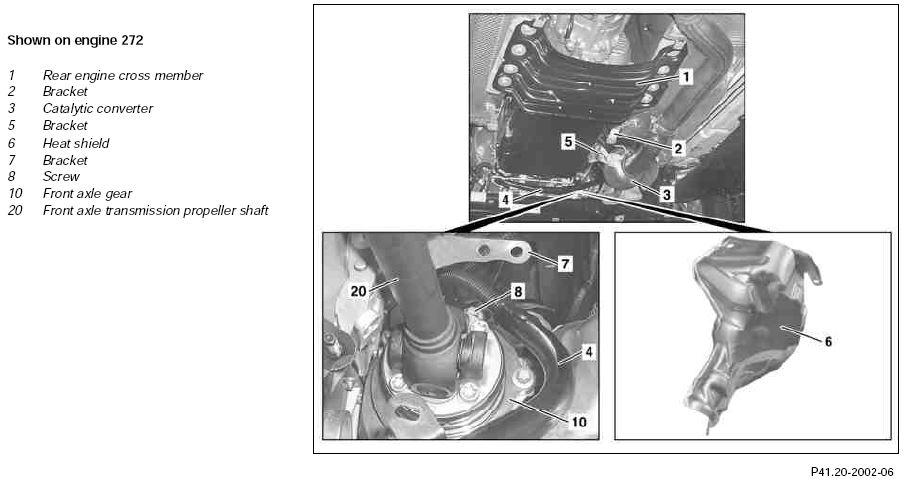 Shown on engine 272

1 Rear engine cross member
2 Bracket
3 Catalytic converter
5 Bracket
6 Heat shield
7 Bracket
8 Screw
10 Front axle gear
20 Front axle transmission propeller shaft

1
5
2
4
3
7
20
8
4
10
6

P41.20-2002-06