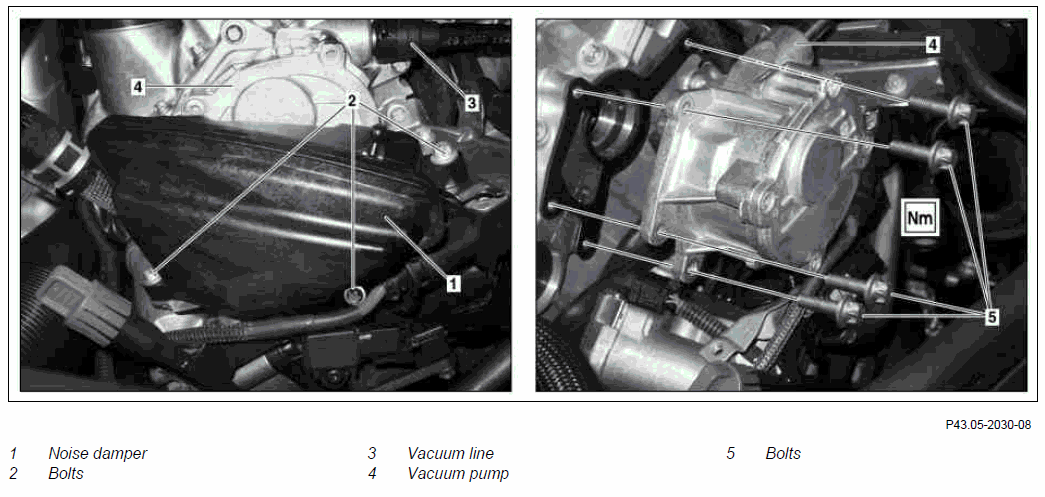 4
2
3
1
4
Nm
5

P43.05-2030-08

1 Noise damper
2 Bolts
3 Vacuum line
4 Vacuum pump
5 Bolts