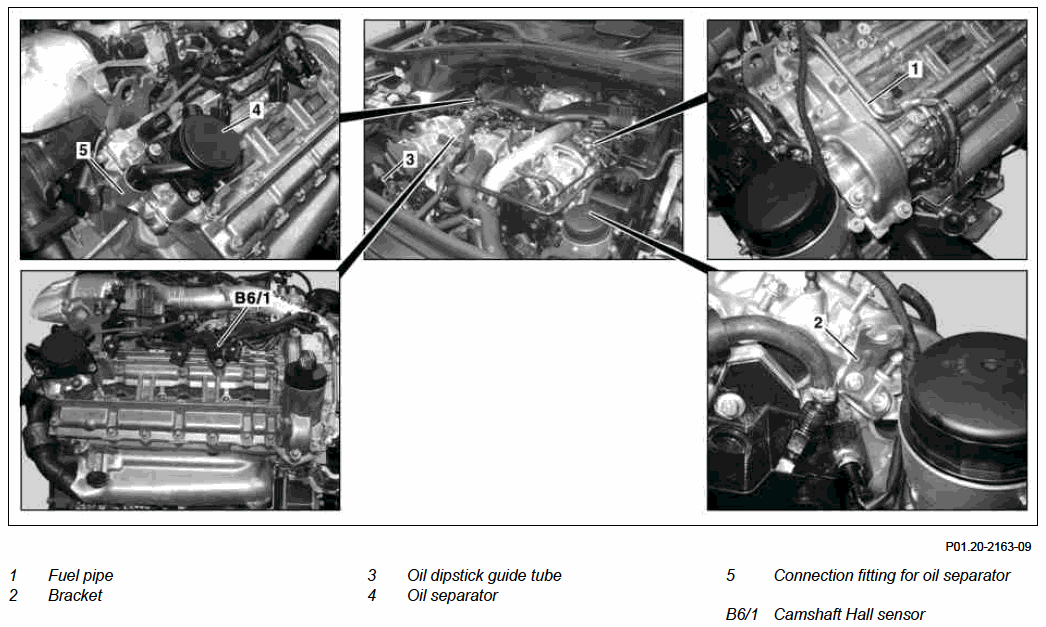 4

5

3

1

B6/1

2

P01.20-2163-09

1 Fuel pipe
2 Bracket

3 Oil dipstick guide tube
4 Oil separator

5 Connection fitting for oil separator

B6/1 Camshaft Hall sensor