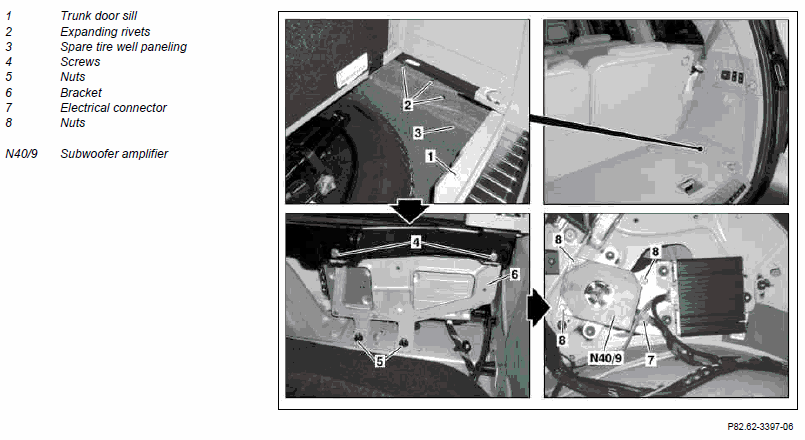 1 Trunk door sill
2 Expanding rivets
3 Spare tire well paneling
4 Screws
5 Nuts
6 Bracket
7 Electrical connector
8 Nuts

N40/9 Subwoofer amplifier

2
3
1
4
6
5
8
8
8
N40/9
7

P82.62-3397-06