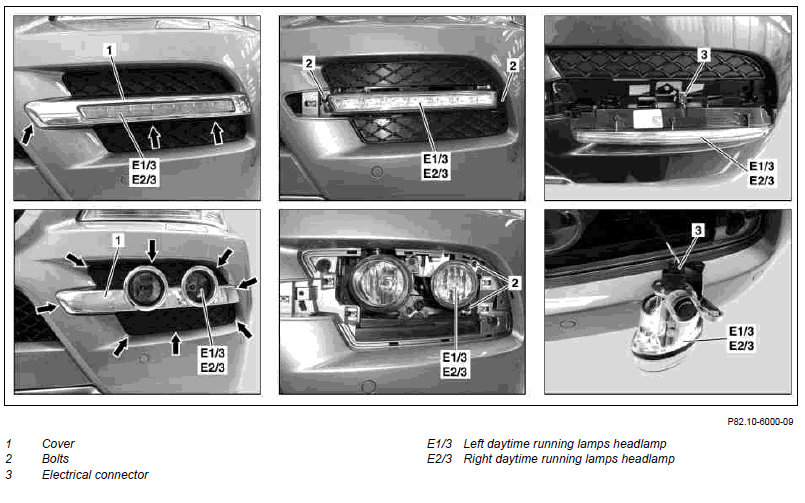 1
E1/3
E2/3

2
2
E1/3
E2/3

3
E1/3
E2/3

1
E1/3
E2/3

2
E1/3
E2/3

3
E1/3
E2/3

P82.10-6000-09

1 Cover
2 Bolts
3 Electrical connector

E1/3 Left daytime running lamps headlamp
E2/3 Right daytime running lamps headlamp