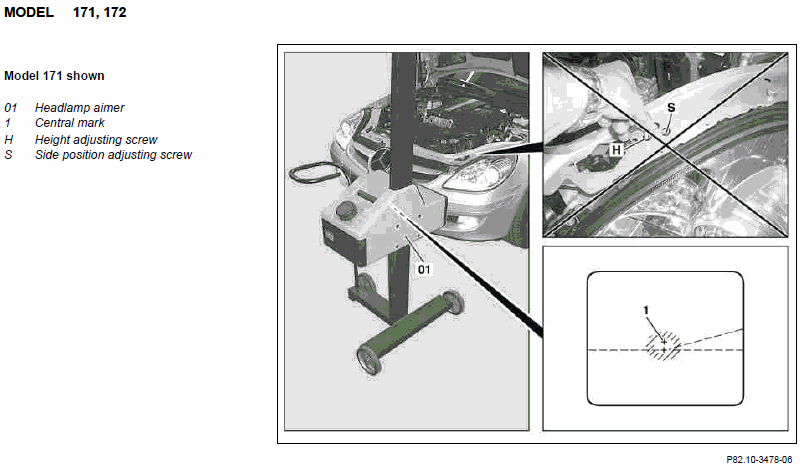 MODEL 171, 172

Model 171 shown

01 Headlamp aimer
1 Central mark
H Height adjusting screw
S Side position adjusting screw

S
H
01
1

P82.10-3478-06