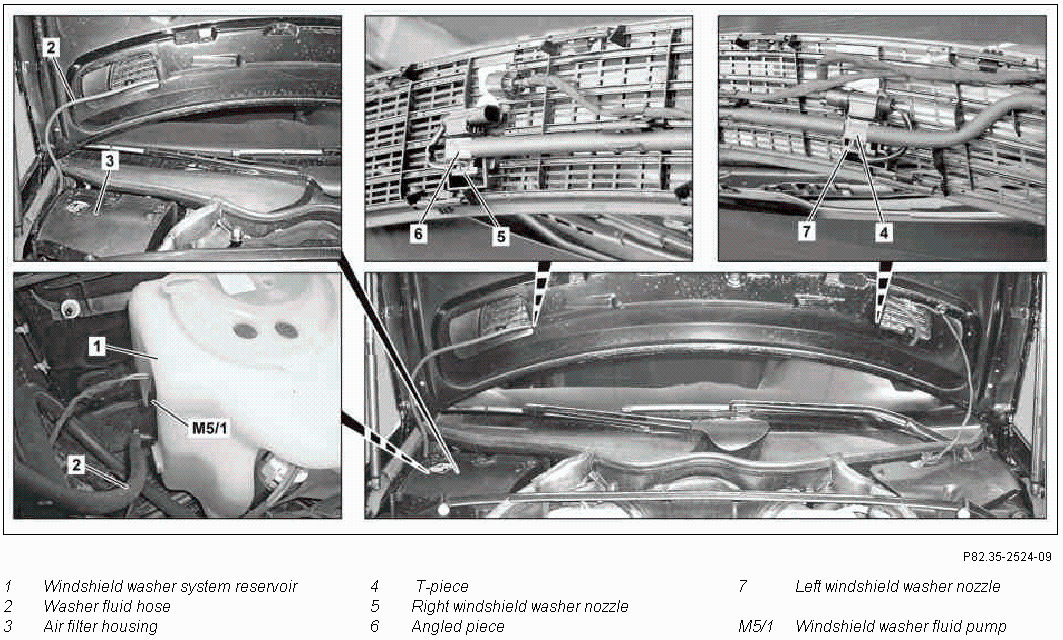 2
3
6
5
7
4
1
M5/1
2

P82.35-2524-09

1 Windshield washer system reservoir
2 Washer fluid hose
3 Air filter housing

4 T-piece
5 Right windshield washer nozzle
6 Angled piece

7 Left windshield washer nozzle

M5/1 Windshield washer fluid pump