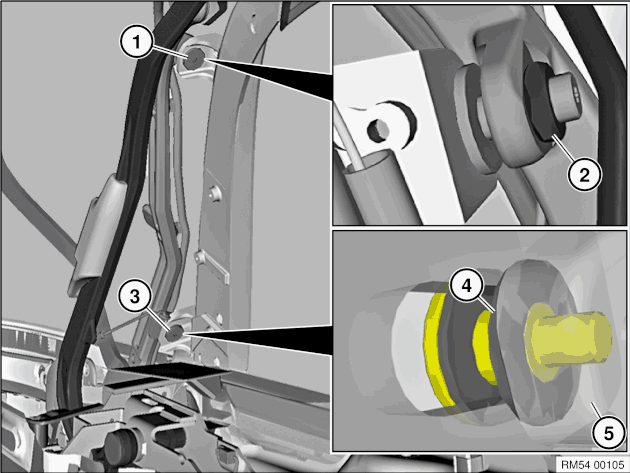 1
2
3
4
5
RM54 00105