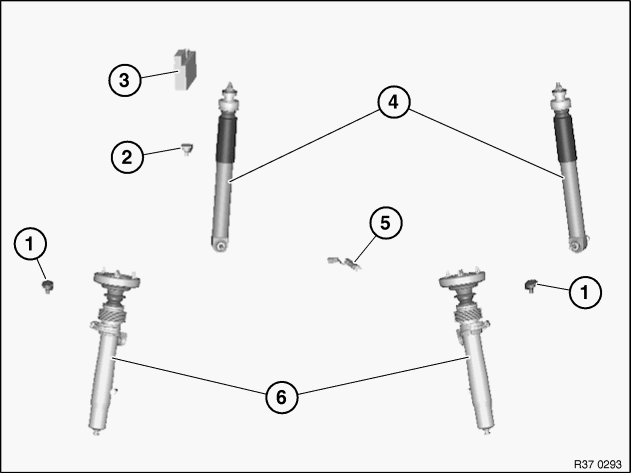 3

4

2

5

1

1

6

R37 0293