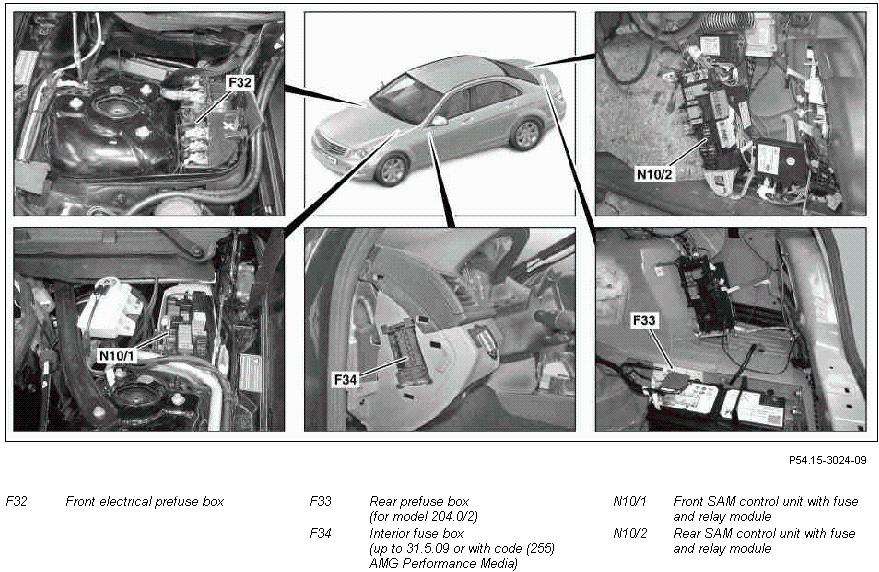 F32

N10/2

N10/1

F34

F33

P54.15-3024-09

F32 Front electrical prefuse box

F33 Rear prefuse box (for model 204.0/2)

F34 Interior fuse box (up to 31.5.09 or with code (255) AMG Performance Media)

N10/1 Front SAM control unit with fuse and relay module

N10/2 Rear SAM control unit with fuse and relay module