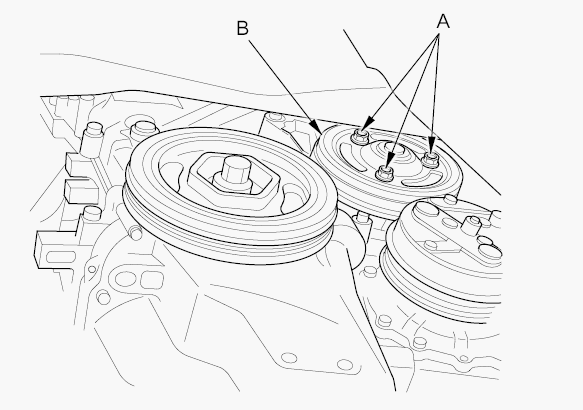 B
A