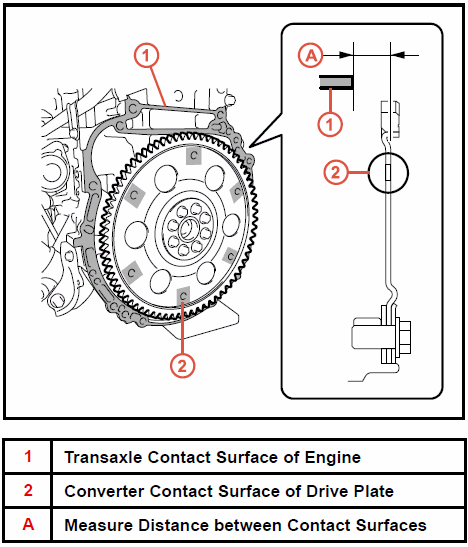 1

C

C

C

C

C

C

2

A

1

2

| 1 | Transaxle Contact Surface of Engine |
|---|---|
| 2 | Converter Contact Surface of Drive Plate |
| A | Measure Distance between Contact Surfaces |