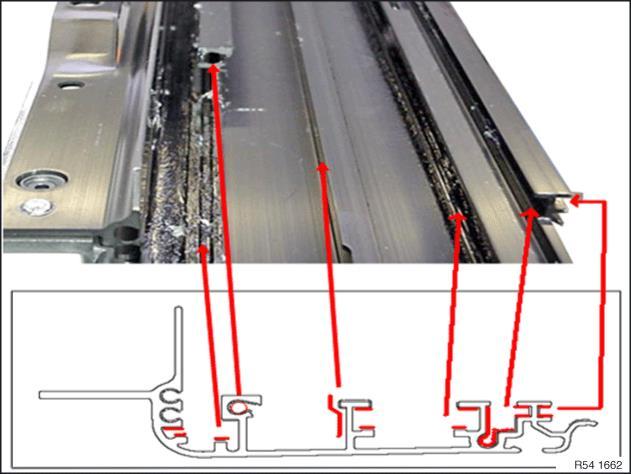 R54 1662