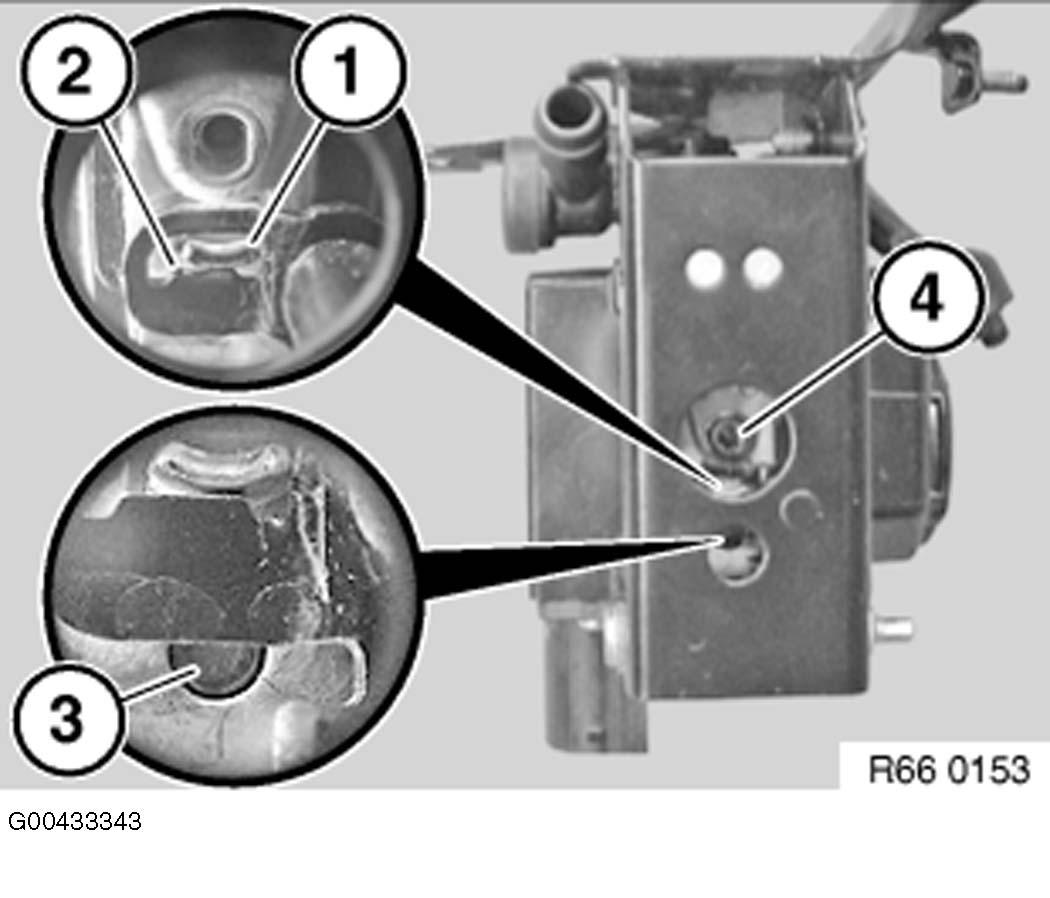 2
1
4
3
R66 0153
G00433343